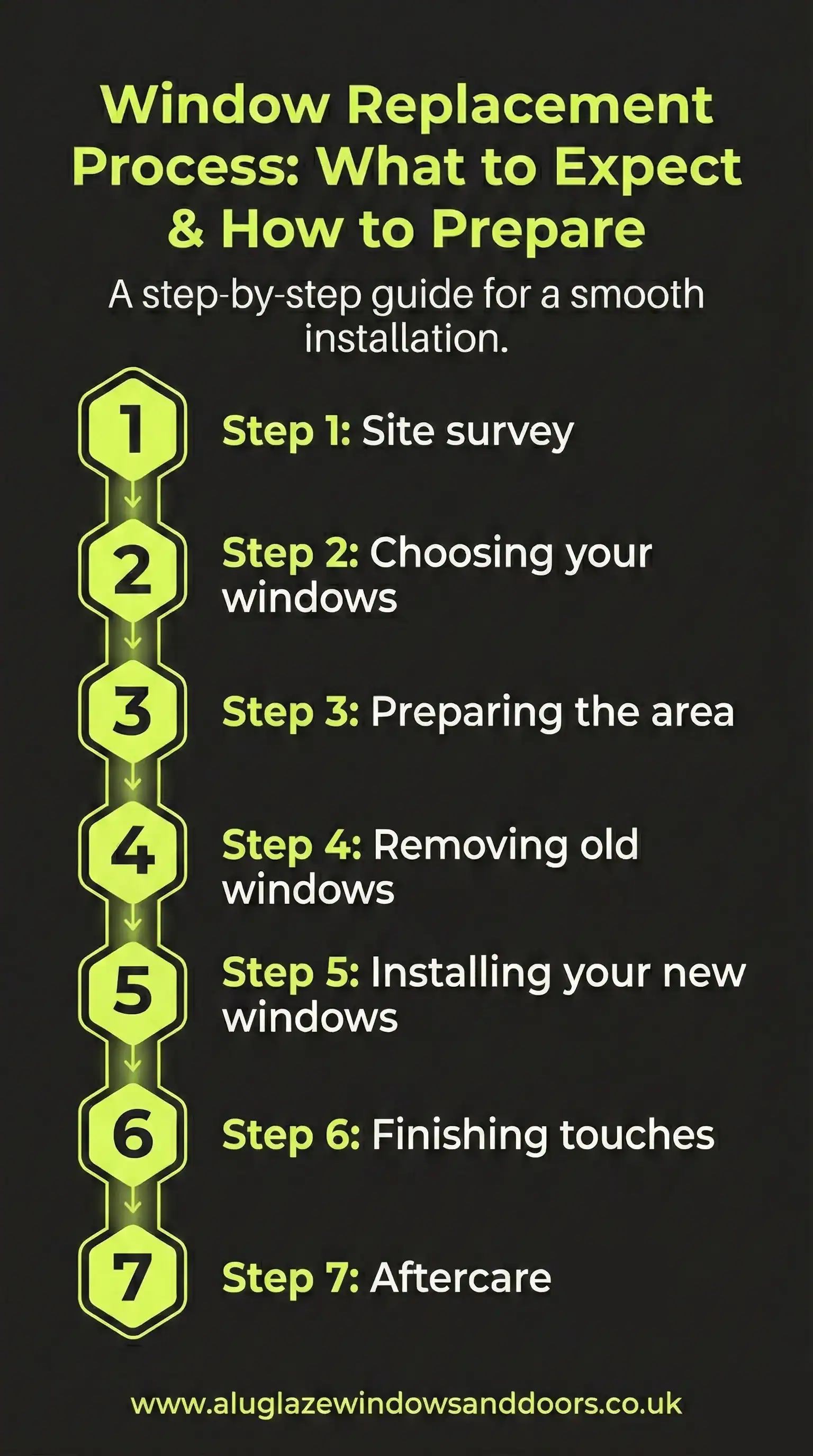 Window Replacement Process: What to Expect & How to Prepare

A step-by-step guide for a smooth installation.

1
Step 1: Site survey

2
Step 2: Choosing your windows

3
Step 3: Preparing the area

4
Step 4: Removing old windows

5
Step 5: Installing your new windows

6
Step 6: Finishing touches

7
Step 7: Aftercare

www.aluglazewindowsanddoors.co.uk